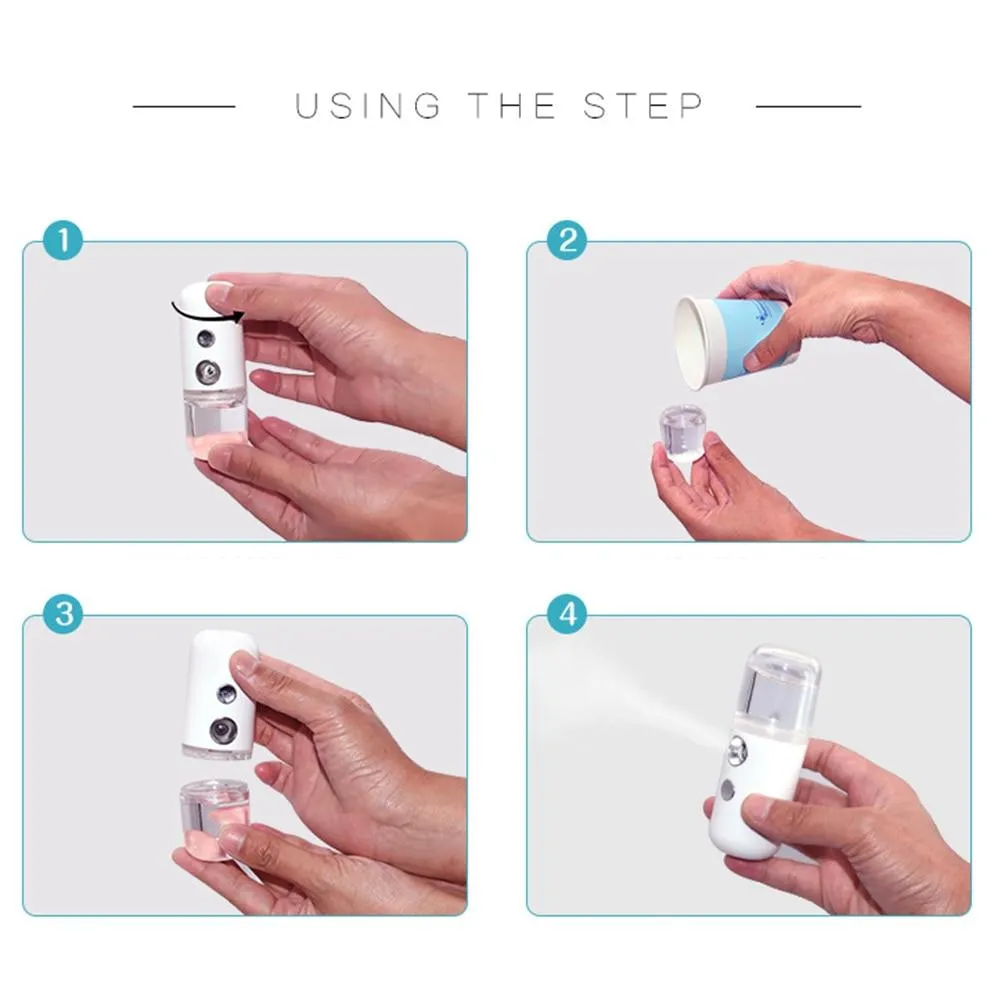 USING THE STEP

1

2

3

4